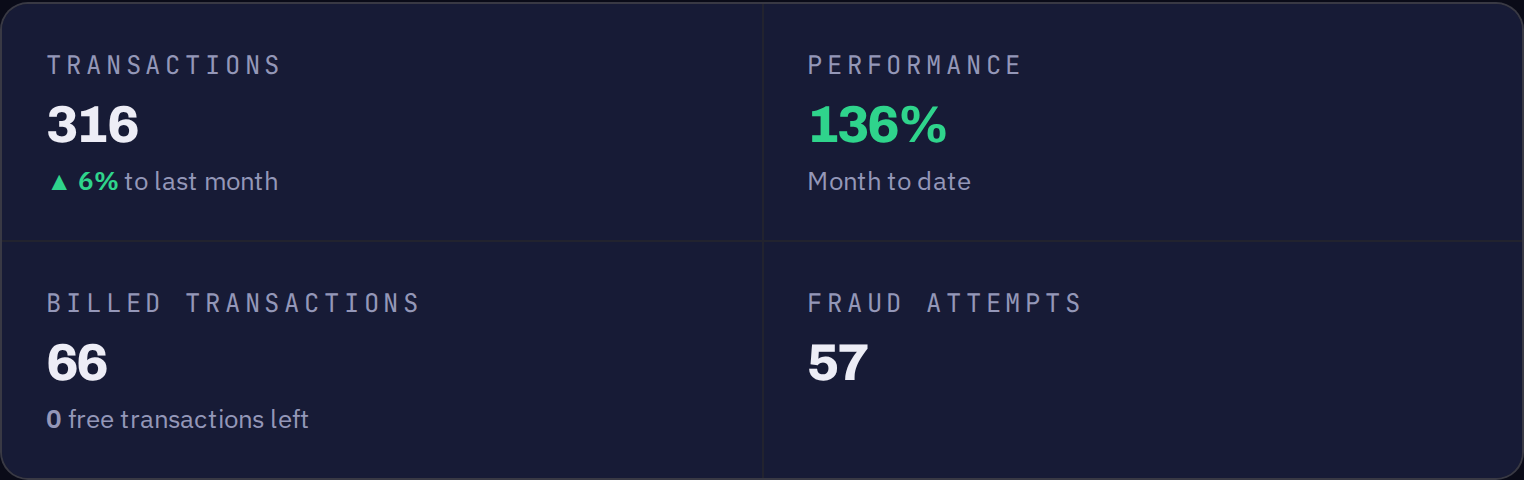 TRANSACTIONS
316
▲ 6% to last month

PERFORMANCE
136%
Month to date

BILLED TRANSACTIONS
66
0 free transactions left

FRAUD ATTEMPTS
57